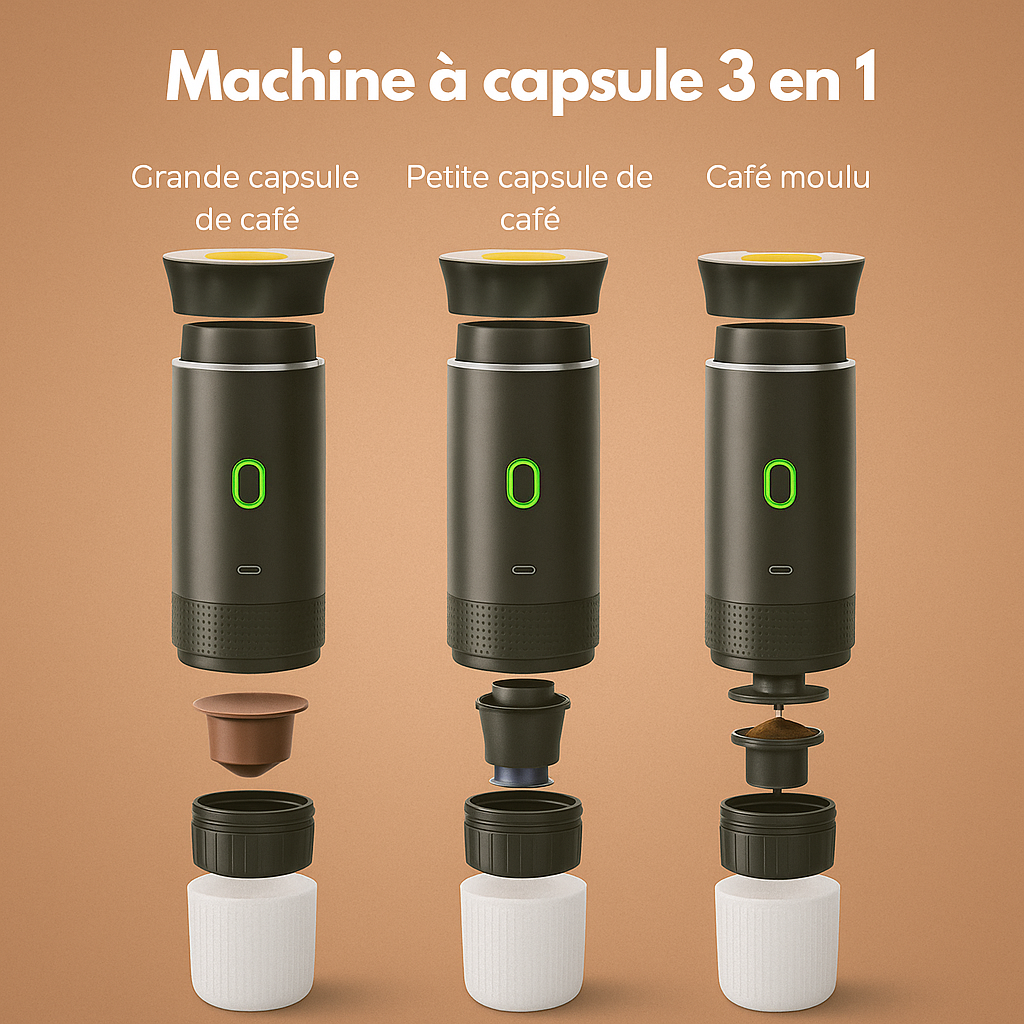 Machine à capsule 3 en 1

Grande capsule de café

Petite capsule de café

Café moulu